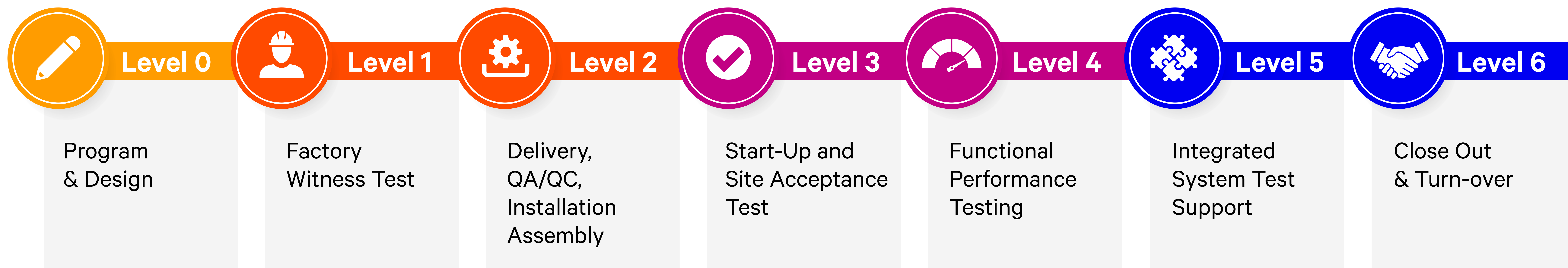 Level 0

Program & Design

Level 1

Factory Witness Test

Level 2

Delivery, QA/QC, Installation Assembly

Level 3

Start-Up and Site Acceptance Test

Level 4

Functional Performance Testing

Level 5

Integrated System Test Support

Level 6

Close Out & Turn-over